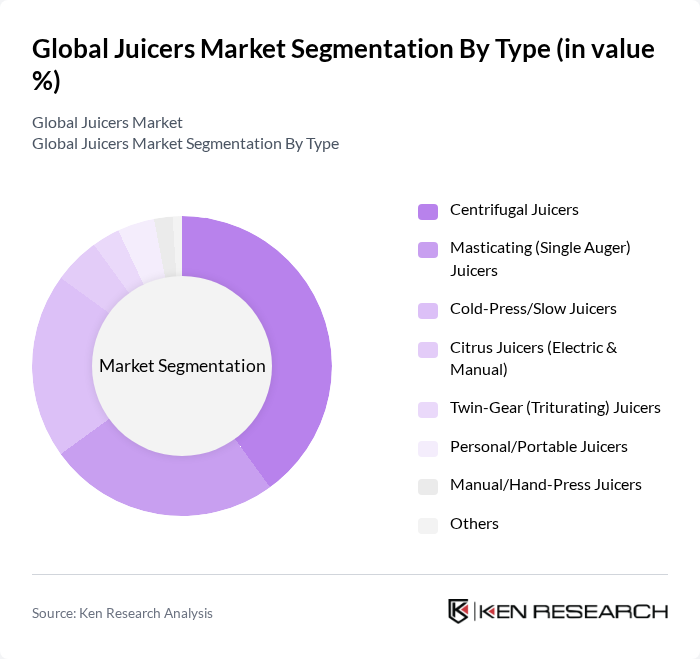 Global Juicers Market Segmentation By Type (in value %)

Global Juicers Market
Global Juicers Market Segmentation By Type

Market Segmentation

Centrifugal Juicers
Masticating (Single Auger) Juicers
Cold-Press/Slow Juicers
Citrus Juicers (Electric & Manual)
Twin-Gear (Triturating) Juicers
Personal/Portable Juicers
Manual/Hand-Press Juicers
Others

Source: Ken Research Analysis

KEN RESEARCH