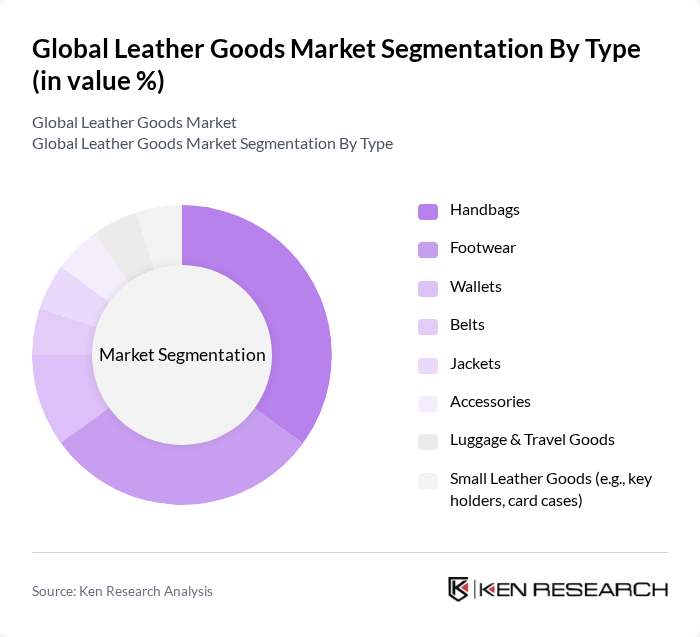 Global Leather Goods Market Segmentation By Type (in value %)

Global Leather Goods Market
Global Leather Goods Market Segmentation By Type

Market Segmentation

Handbags
Footwear
Wallets
Belts
Jackets
Accessories
Luggage & Travel Goods
Small Leather Goods (e.g., key holders, card cases)

Source: Ken Research Analysis

KEN RESEARCH