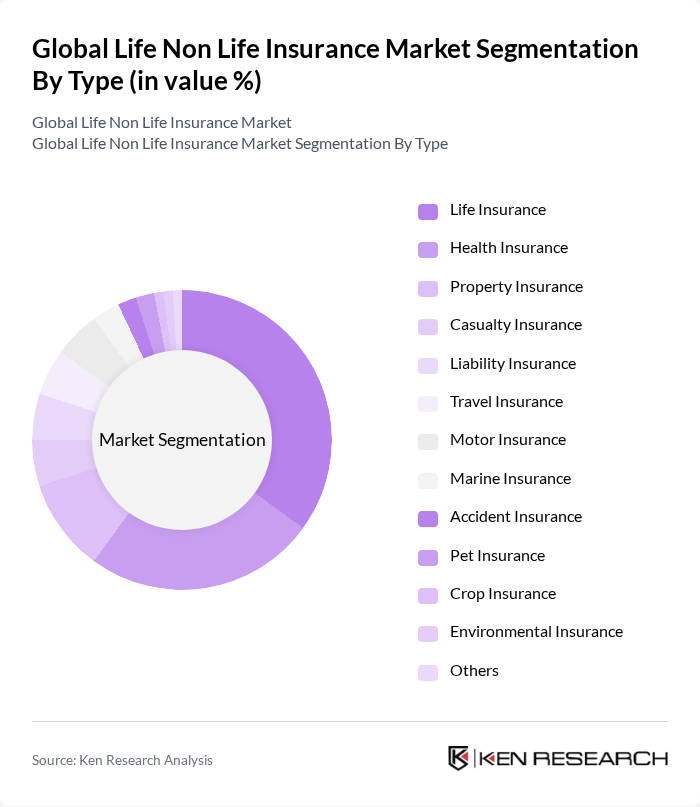 Global Life Non Life Insurance Market Segmentation By Type (in value %)

Global Life Non Life Insurance Market
Global Life Non Life Insurance Market Segmentation By Type

Market Segmentation

Life Insurance
Health Insurance
Property Insurance
Casualty Insurance
Liability Insurance
Travel Insurance
Motor Insurance
Marine Insurance
Accident Insurance
Pet Insurance
Crop Insurance
Environmental Insurance
Others

Source: Ken Research Analysis

KEN RESEARCH