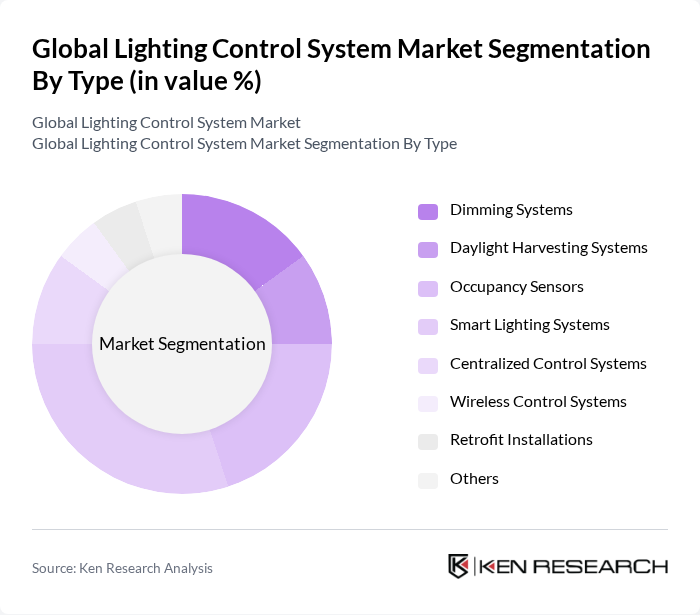 Global Lighting Control System Market Segmentation By Type (in value %)

Global Lighting Control System Market
Global Lighting Control System Market Segmentation By Type

Market Segmentation

Dimming Systems
Daylight Harvesting Systems
Occupancy Sensors
Smart Lighting Systems
Centralized Control Systems
Wireless Control Systems
Retrofit Installations
Others

Source: Ken Research Analysis

KEN RESEARCH