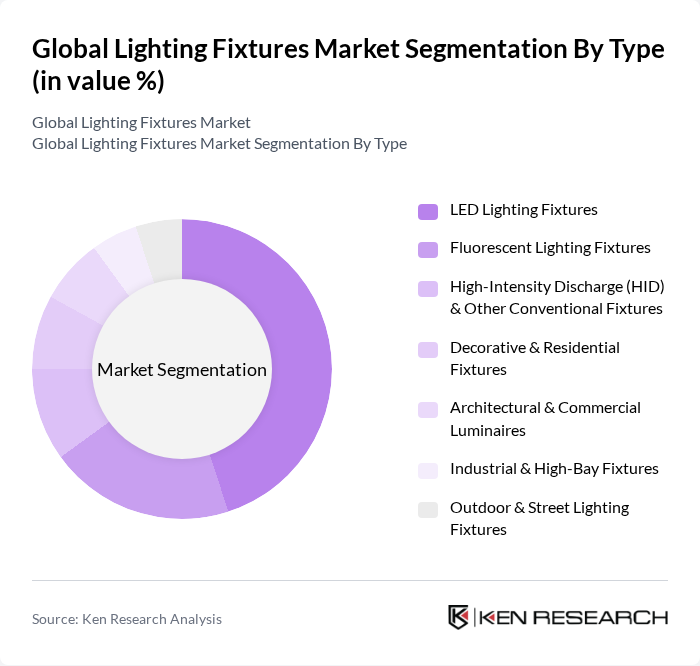 Global Lighting Fixtures Market Segmentation By Type (in value %)

Global Lighting Fixtures Market
Global Lighting Fixtures Market Segmentation By Type

Market Segmentation

LED Lighting Fixtures
Fluorescent Lighting Fixtures
High-Intensity Discharge (HID) & Other Conventional Fixtures
Decorative & Residential Fixtures
Architectural & Commercial Luminaires
Industrial & High-Bay Fixtures
Outdoor & Street Lighting Fixtures

Source: Ken Research Analysis

KEN RESEARCH