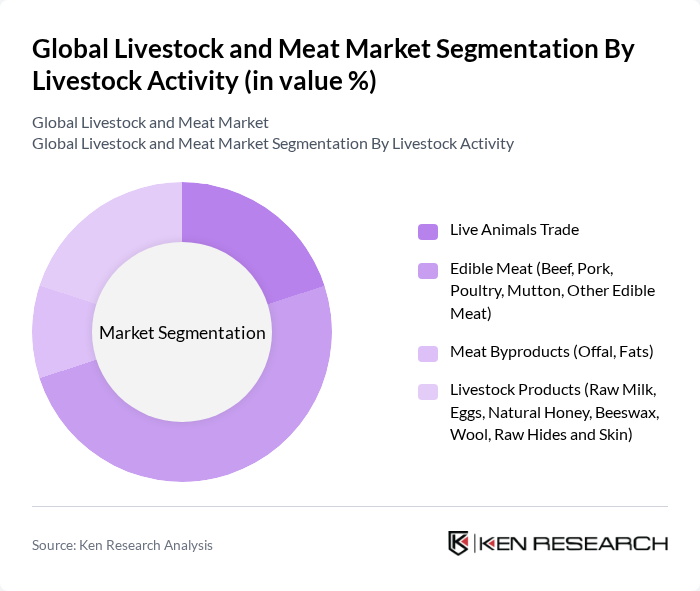 Global Livestock and Meat Market Segmentation By Livestock Activity (in value %)

Global Livestock and Meat Market
Global Livestock and Meat Market Segmentation By Livestock Activity

Market Segmentation

Live Animals Trade

Edible Meat (Beef, Pork, Poultry, Mutton, Other Edible Meat)

Meat Byproducts (Offal, Fats)

Livestock Products (Raw Milk, Eggs, Natural Honey, Beeswax, Wool, Raw Hides and Skin)

Source: Ken Research Analysis

KEN RESEARCH