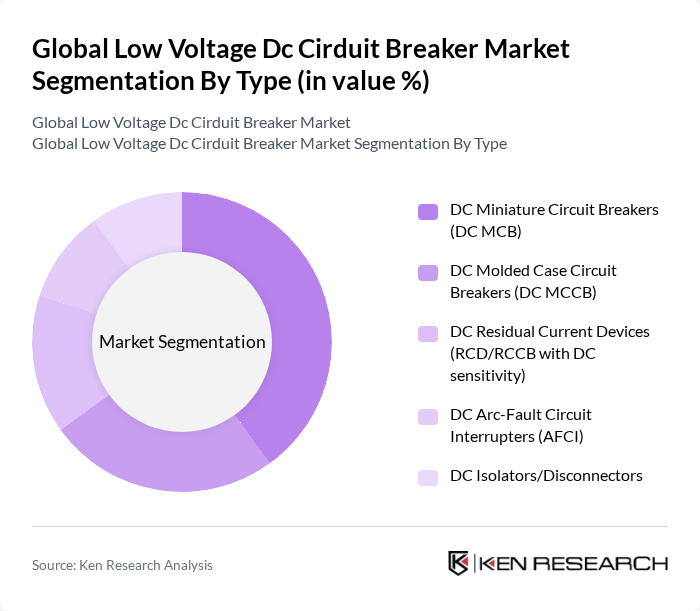 Global Low Voltage Dc Cirduit Breaker Market Segmentation By Type (in value %)

Global Low Voltage Dc Cirduit Breaker Market
Global Low Voltage Dc Cirduit Breaker Market Segmentation By Type

Market Segmentation

DC Miniature Circuit Breakers (DC MCB)

DC Molded Case Circuit Breakers (DC MCCB)

DC Residual Current Devices (RCD/RCCB with DC sensitivity)

DC Arc-Fault Circuit Interrupters (AFCI)

DC Isolators/Disconnectors

Source: Ken Research Analysis

KEN RESEARCH