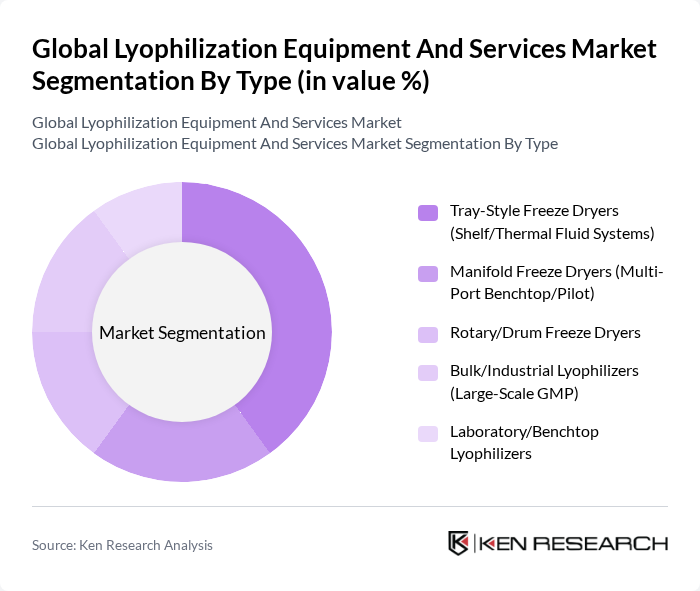 Global Lyophilization Equipment And Services Market Segmentation By Type (in value %)

Global Lyophilization Equipment And Services Market
Global Lyophilization Equipment And Services Market Segmentation By Type

Market Segmentation

Tray-Style Freeze Dryers (Shelf/Thermal Fluid Systems)

Manifold Freeze Dryers (Multi-Port Benchtop/Pilot)

Rotary/Drum Freeze Dryers

Bulk/Industrial Lyophilizers (Large-Scale GMP)

Laboratory/Benchtop Lyophilizers

Source: Ken Research Analysis

KEN RESEARCH