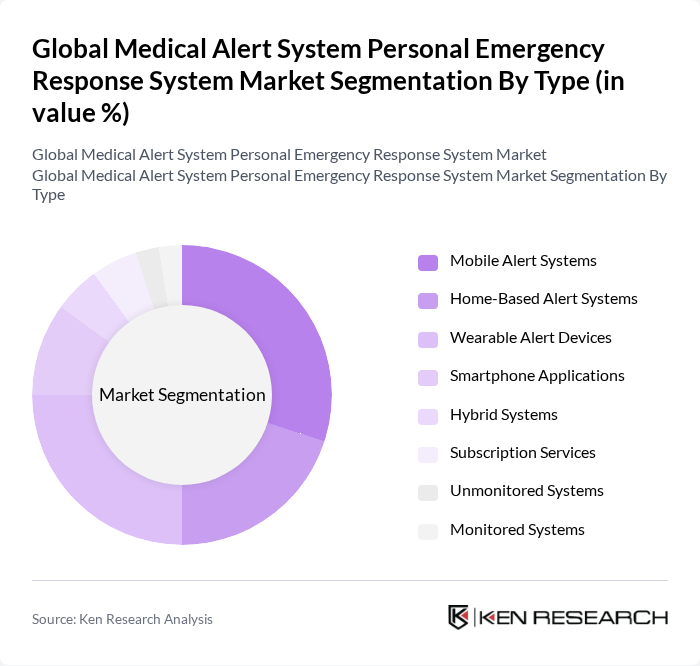 Global Medical Alert System Personal Emergency Response System Market Segmentation By Type (in value %)

Global Medical Alert System Personal Emergency Response System Market
Global Medical Alert System Personal Emergency Response System Market Segmentation By Type

Market Segmentation

Mobile Alert Systems
Home-Based Alert Systems
Wearable Alert Devices
Smartphone Applications
Hybrid Systems
Subscription Services
Unmonitored Systems
Monitored Systems

Source: Ken Research Analysis

KEN RESEARCH