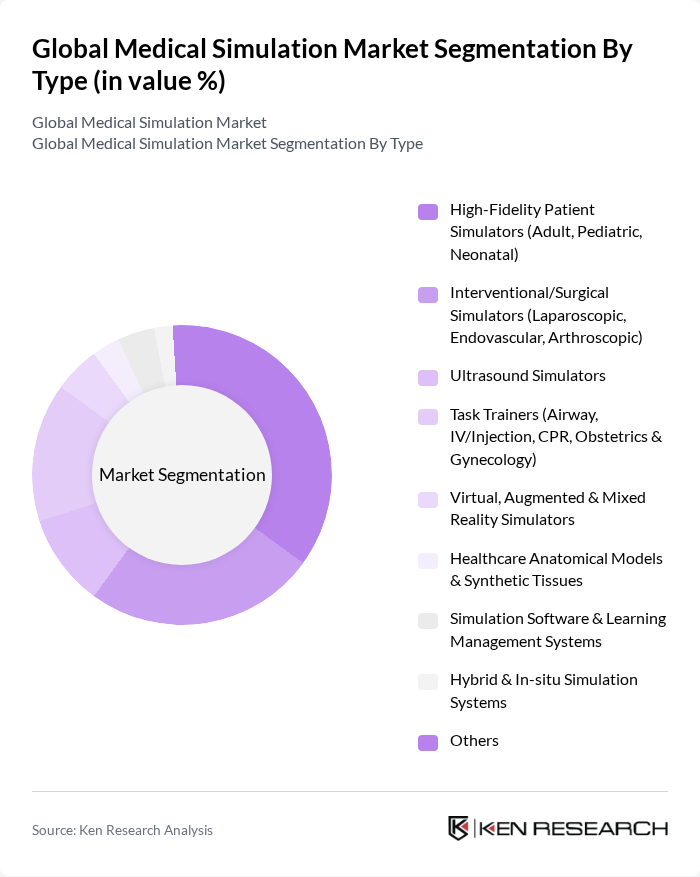 Global Medical Simulation Market Segmentation By Type (in value %)

Global Medical Simulation Market
Global Medical Simulation Market Segmentation By Type

Market Segmentation

High-Fidelity Patient Simulators (Adult, Pediatric, Neonatal)

Interventional/Surgical Simulators (Laparoscopic, Endovascular, Arthroscopic)

Ultrasound Simulators

Task Trainers (Airway, IV/Injection, CPR, Obstetrics & Gynecology)

Virtual, Augmented & Mixed Reality Simulators

Healthcare Anatomical Models & Synthetic Tissues

Simulation Software & Learning Management Systems

Hybrid & In-situ Simulation Systems

Others

Source: Ken Research Analysis

KEN RESEARCH