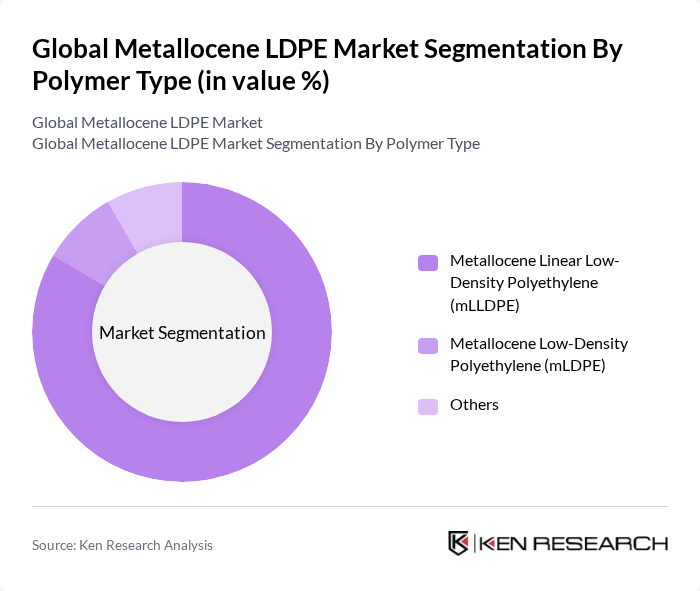 Global Metallocene LDPE Market Segmentation By Polymer Type (in value %)

Global Metallocene LDPE Market
Global Metallocene LDPE Market Segmentation By Polymer Type

Market Segmentation

Metallocene Linear Low-Density Polyethylene (mLLDPE)

Metallocene Low-Density Polyethylene (mLDPE)

Others

Source: Ken Research Analysis

KEN RESEARCH