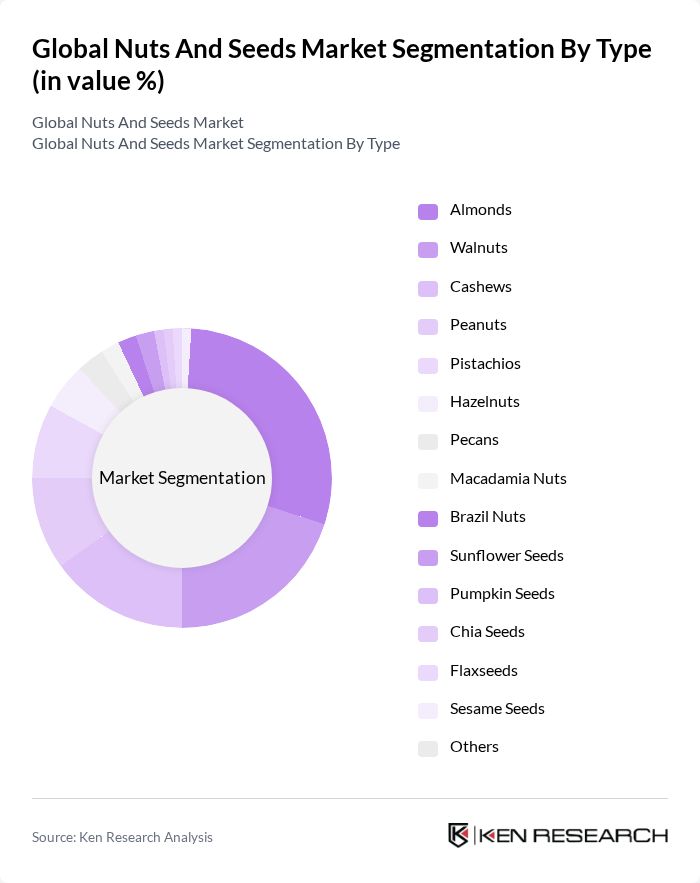 Global Nuts And Seeds Market Segmentation By Type (in value %)

Global Nuts And Seeds Market
Global Nuts And Seeds Market Segmentation By Type

Market Segmentation

Almonds
Walnuts
Cashews
Peanuts
Pistachios
Hazelnuts
Pecans
Macadamia Nuts
Brazil Nuts
Sunflower Seeds
Pumpkin Seeds
Chia Seeds
Flaxseeds
Sesame Seeds
Others

Source: Ken Research Analysis

KEN RESEARCH