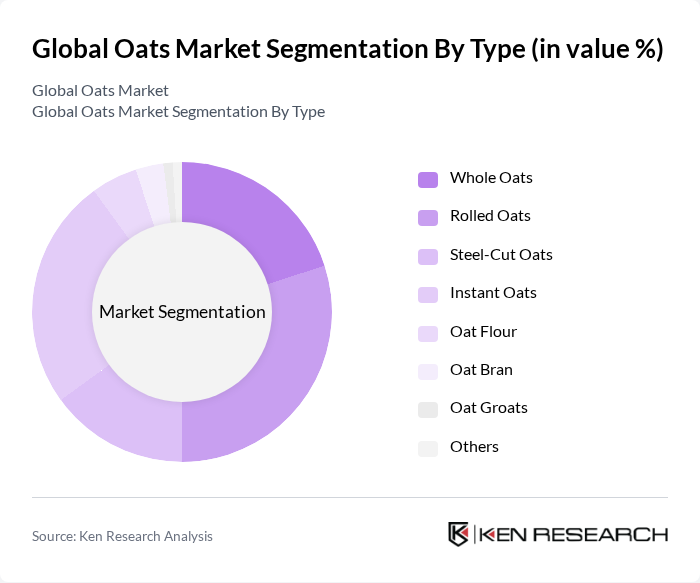 Global Oats Market Segmentation By Type (in value %)

Global Oats Market
Global Oats Market Segmentation By Type

Market Segmentation

Whole Oats
Rolled Oats
Steel-Cut Oats
Instant Oats
Oat Flour
Oat Bran
Oat Groats
Others

Source: Ken Research Analysis

KEN RESEARCH