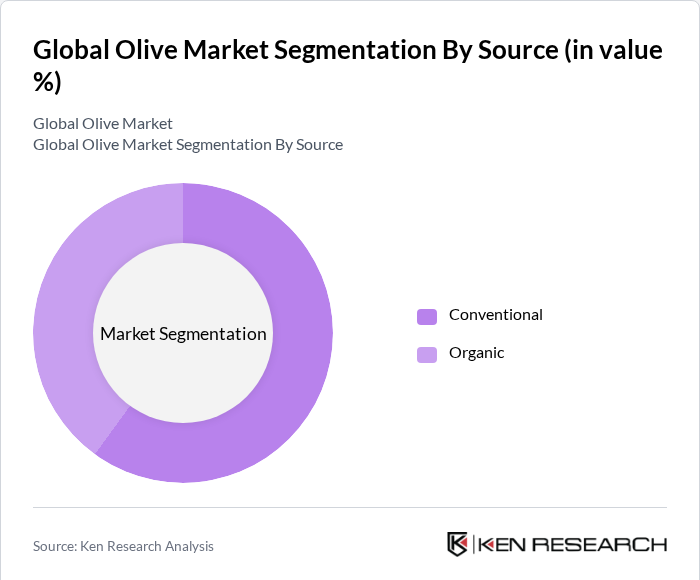 Global Olive Market Segmentation By Source (in value %)

Global Olive Market
Global Olive Market Segmentation By Source

Market Segmentation

Conventional
Organic

Source: Ken Research Analysis

KEN RESEARCH