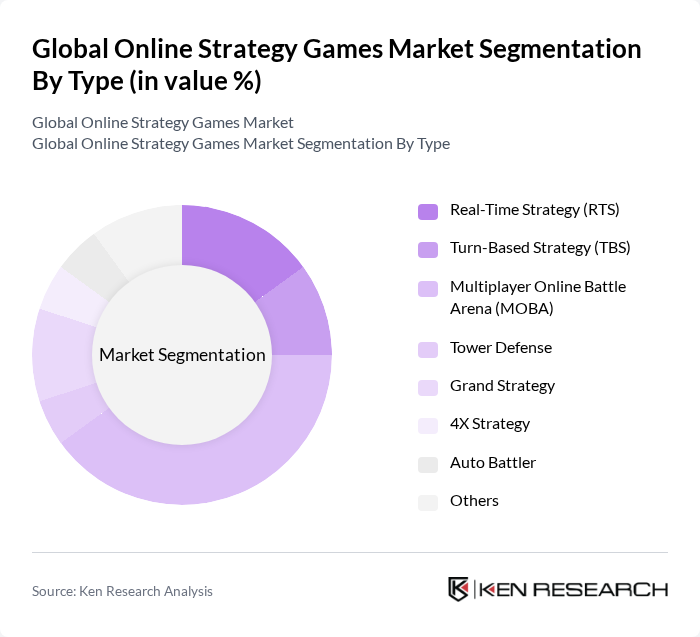 Global Online Strategy Games Market Segmentation By Type (in value %)

Global Online Strategy Games Market
Global Online Strategy Games Market Segmentation By Type

Market Segmentation

Real-Time Strategy (RTS)
Turn-Based Strategy (TBS)
Multiplayer Online Battle Arena (MOBA)
Tower Defense
Grand Strategy
4X Strategy
Auto Battler
Others

Source: Ken Research Analysis

KEN RESEARCH