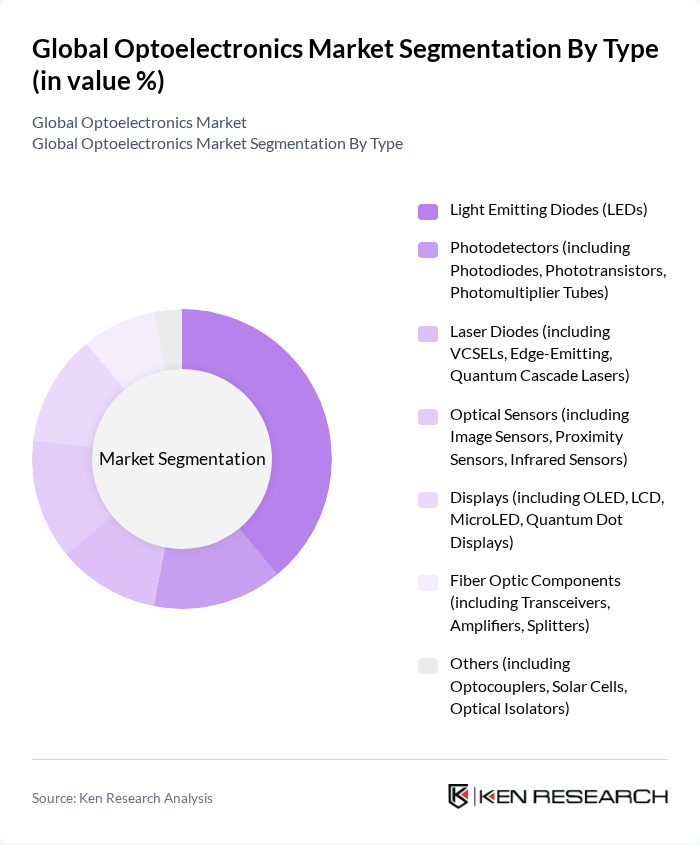 Global Optoelectronics Market Segmentation By Type (in value %)

Global Optoelectronics Market
Global Optoelectronics Market Segmentation By Type

Market Segmentation

Light Emitting Diodes (LEDs)

Photodetectors (including Photodiodes, Phototransistors, Photomultiplier Tubes)

Laser Diodes (including VCSELs, Edge-Emitting, Quantum Cascade Lasers)

Optical Sensors (including Image Sensors, Proximity Sensors, Infrared Sensors)

Displays (including OLED, LCD, MicroLED, Quantum Dot Displays)

Fiber Optic Components (including Transceivers, Amplifiers, Splitters)

Others (including Optocouplers, Solar Cells, Optical Isolators)

Source: Ken Research Analysis

KEN RESEARCH