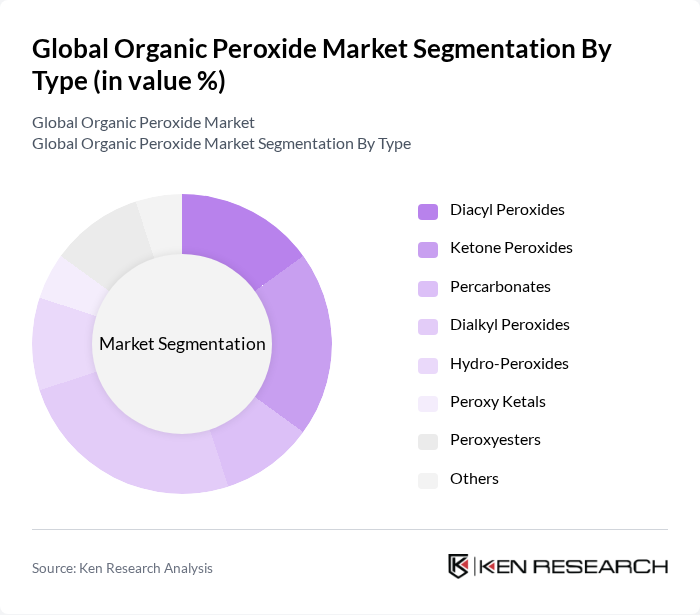 Global Organic Peroxide Market Segmentation By Type (in value %)

Global Organic Peroxide Market
Global Organic Peroxide Market Segmentation By Type

Market Segmentation

Diacyl Peroxides
Ketone Peroxides
Percarbonates
Dialkyl Peroxides
Hydro-Peroxides
Peroxy Ketals
Peroxyesters
Others

Source: Ken Research Analysis

KEN RESEARCH