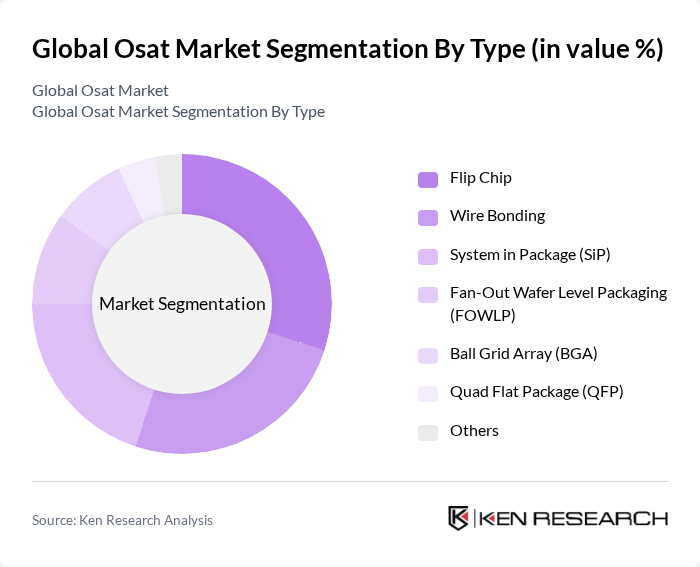 Global Osat Market Segmentation By Type (in value %)

Global Osat Market
Global Osat Market Segmentation By Type

Market Segmentation

Flip Chip
Wire Bonding
System in Package (SiP)
Fan-Out Wafer Level Packaging (FOWLP)
Ball Grid Array (BGA)
Quad Flat Package (QFP)
Others

Source: Ken Research Analysis

KEN RESEARCH