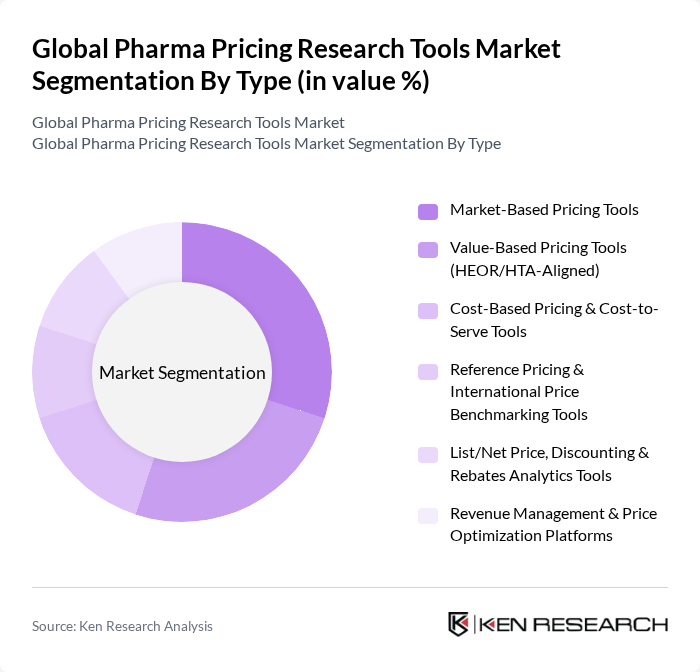 Global Pharma Pricing Research Tools Market Segmentation By Type (in value %)

Global Pharma Pricing Research Tools Market
Global Pharma Pricing Research Tools Market Segmentation By Type

Market Segmentation

Market-Based Pricing Tools

Value-Based Pricing Tools (HEOR/HTA-Aligned)

Cost-Based Pricing & Cost-to-Serve Tools

Reference Pricing & International Price Benchmarking Tools

List/Net Price, Discounting & Rebates Analytics Tools

Revenue Management & Price Optimization Platforms

Source: Ken Research Analysis

KEN RESEARCH