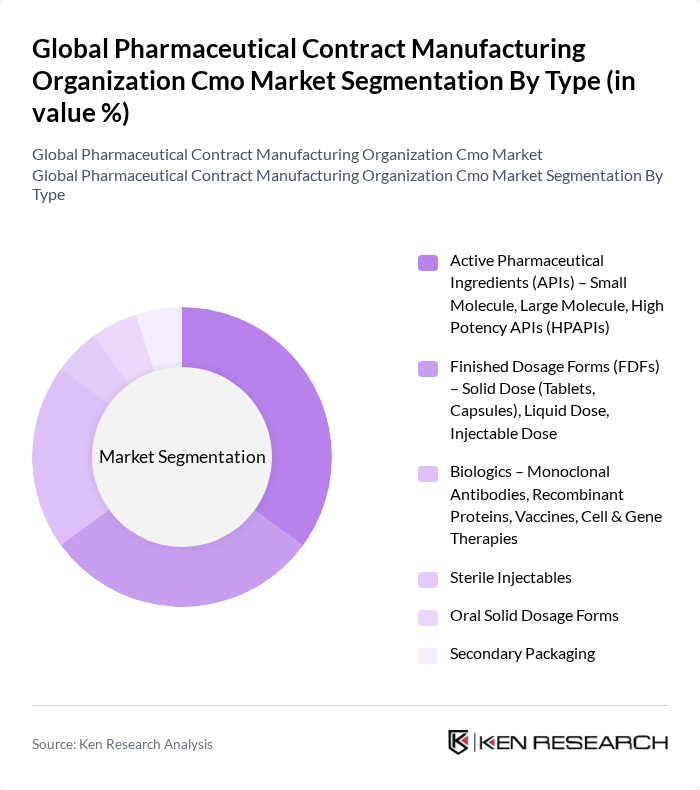 Global Pharmaceutical Contract Manufacturing Organization Cmo Market Segmentation By Type (in value %)

Global Pharmaceutical Contract Manufacturing Organization Cmo Market
Global Pharmaceutical Contract Manufacturing Organization Cmo Market Segmentation By Type

Market Segmentation

Active Pharmaceutical Ingredients (APIs) – Small Molecule, Large Molecule, High Potency APIs (HPAPIs)

Finished Dosage Forms (FDFs) – Solid Dose (Tablets, Capsules), Liquid Dose, Injectable Dose

Biologics – Monoclonal Antibodies, Recombinant Proteins, Vaccines, Cell & Gene Therapies

Sterile Injectables

Oral Solid Dosage Forms

Secondary Packaging

Source: Ken Research Analysis

KEN RESEARCH