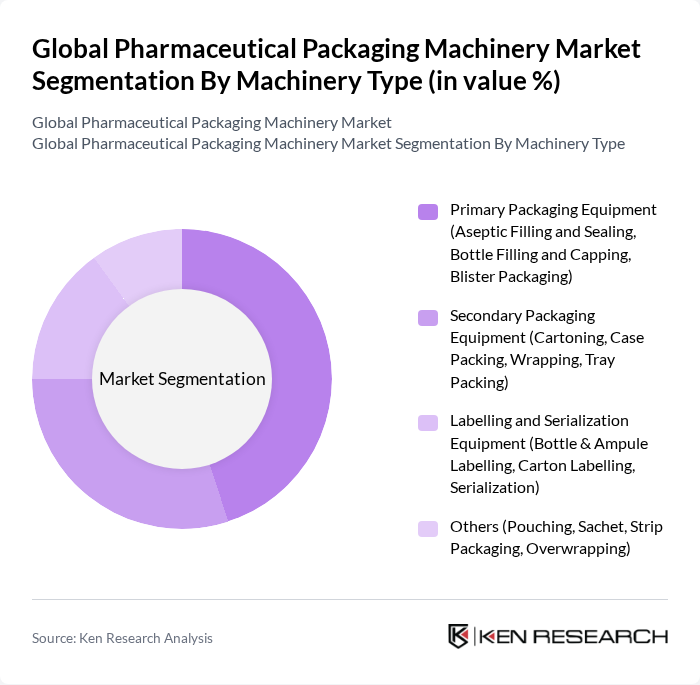 Global Pharmaceutical Packaging Machinery Market Segmentation By Machinery Type (in value %)

Global Pharmaceutical Packaging Machinery Market
Global Pharmaceutical Packaging Machinery Market Segmentation By Machinery Type

Market Segmentation

Primary Packaging Equipment (Aseptic Filling and Sealing, Bottle Filling and Capping, Blister Packaging)

Secondary Packaging Equipment (Cartoning, Case Packing, Wrapping, Tray Packing)

Labelling and Serialization Equipment (Bottle & Ampule Labelling, Carton Labelling, Serialization)

Others (Pouching, Sachet, Strip Packaging, Overwrapping)

Source: Ken Research Analysis

KEN RESEARCH