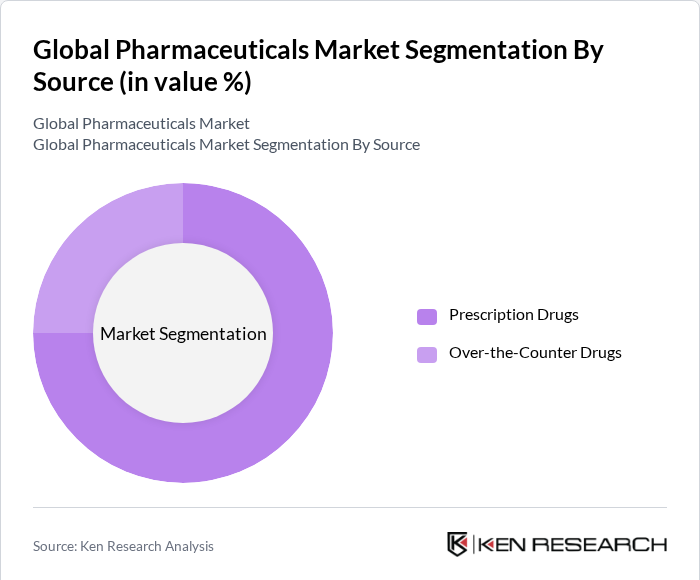 Global Pharmaceuticals Market Segmentation By Source (in value %)

Global Pharmaceuticals Market
Global Pharmaceuticals Market Segmentation By Source

Market Segmentation

Prescription Drugs
Over-the-Counter Drugs

Source: Ken Research Analysis

KEN RESEARCH