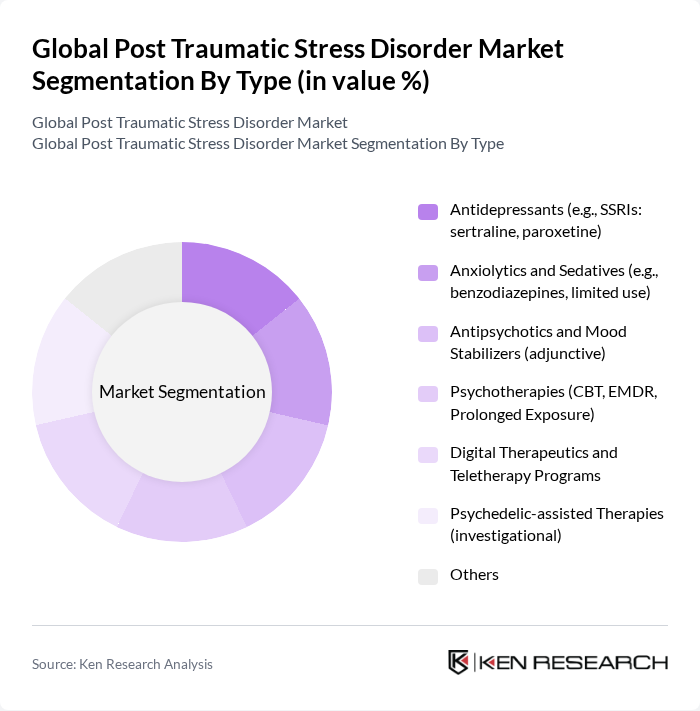 Global Post Traumatic Stress Disorder Market Segmentation By Type (in value %)

Global Post Traumatic Stress Disorder Market
Global Post Traumatic Stress Disorder Market Segmentation By Type

Market Segmentation

Antidepressants (e.g., SSRIs: sertraline, paroxetine)

Anxiolytics and Sedatives (e.g., benzodiazepines, limited use)

Antipsychotics and Mood Stabilizers (adjunctive)

Psychotherapies (CBT, EMDR, Prolonged Exposure)

Digital Therapeutics and Teletherapy Programs

Psychedelic-assisted Therapies (investigational)

Others

Source: Ken Research Analysis

KEN RESEARCH