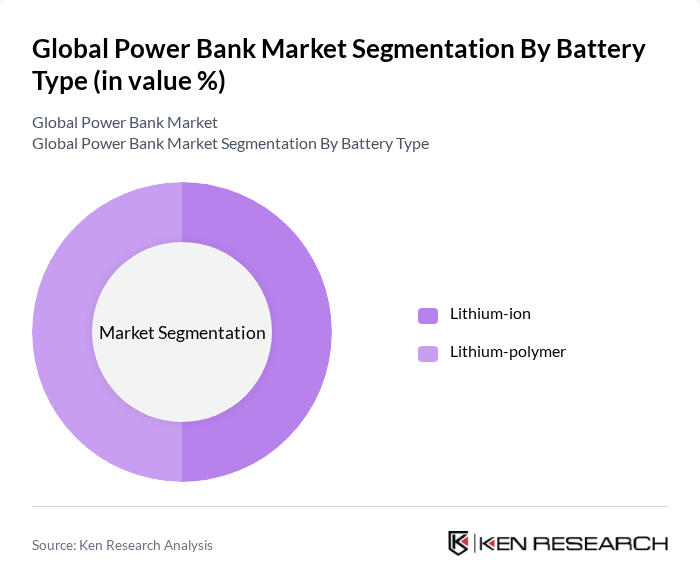 Global Power Bank Market Segmentation By Battery Type (in value %)

Global Power Bank Market
Global Power Bank Market Segmentation By Battery Type

Market Segmentation

Lithium-ion
Lithium-polymer

Source: Ken Research Analysis

KEN RESEARCH