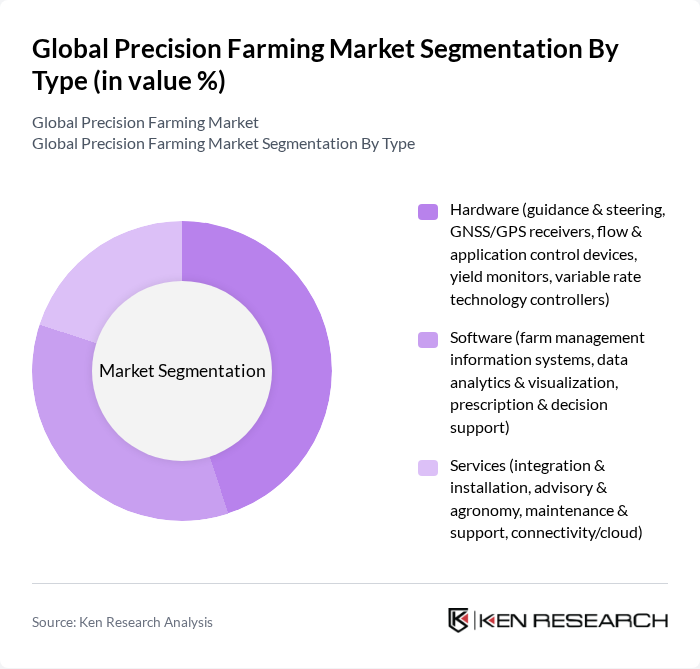 Global Precision Farming Market Segmentation By Type (in value %)

Global Precision Farming Market
Global Precision Farming Market Segmentation By Type

Market Segmentation

Hardware (guidance & steering, GNSS/GPS receivers, flow & application control devices, yield monitors, variable rate technology controllers)

Software (farm management information systems, data analytics & visualization, prescription & decision support)

Services (integration & installation, advisory & agronomy, maintenance & support, connectivity/cloud)

Source: Ken Research Analysis

KEN RESEARCH