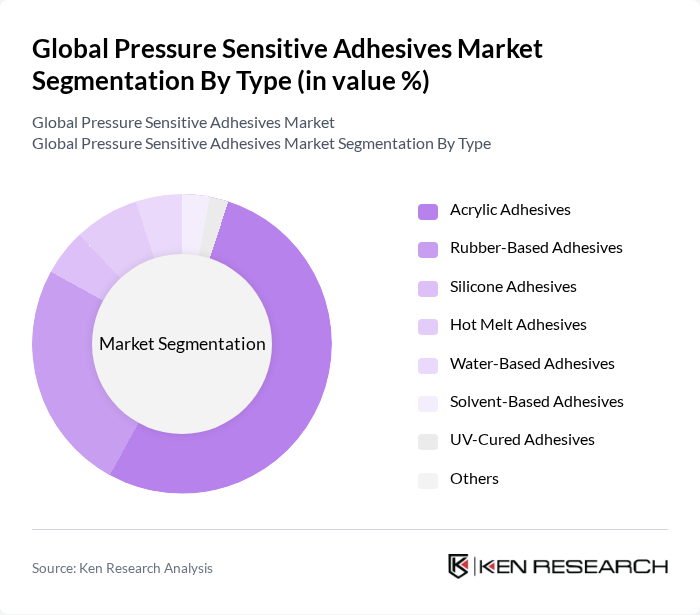 Global Pressure Sensitive Adhesives Market Segmentation By Type (in value %)

Global Pressure Sensitive Adhesives Market
Global Pressure Sensitive Adhesives Market Segmentation By Type

Market Segmentation

Acrylic Adhesives
Rubber-Based Adhesives
Silicone Adhesives
Hot Melt Adhesives
Water-Based Adhesives
Solvent-Based Adhesives
UV-Cured Adhesives
Others

Source: Ken Research Analysis

KEN RESEARCH