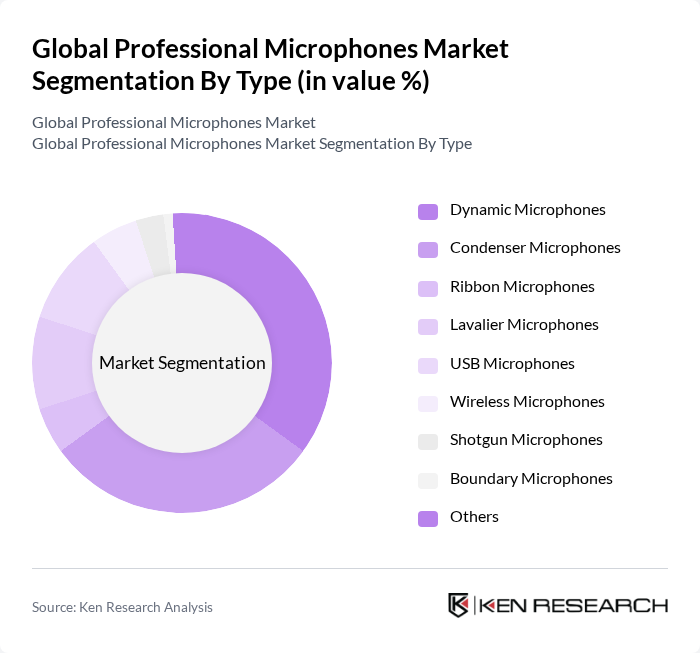 Global Professional Microphones Market Segmentation By Type (in value %)

Global Professional Microphones Market
Global Professional Microphones Market Segmentation By Type

Market Segmentation

Dynamic Microphones
Condenser Microphones
Ribbon Microphones
Lavalier Microphones
USB Microphones
Wireless Microphones
Shotgun Microphones
Boundary Microphones
Others

Source: Ken Research Analysis

KEN RESEARCH