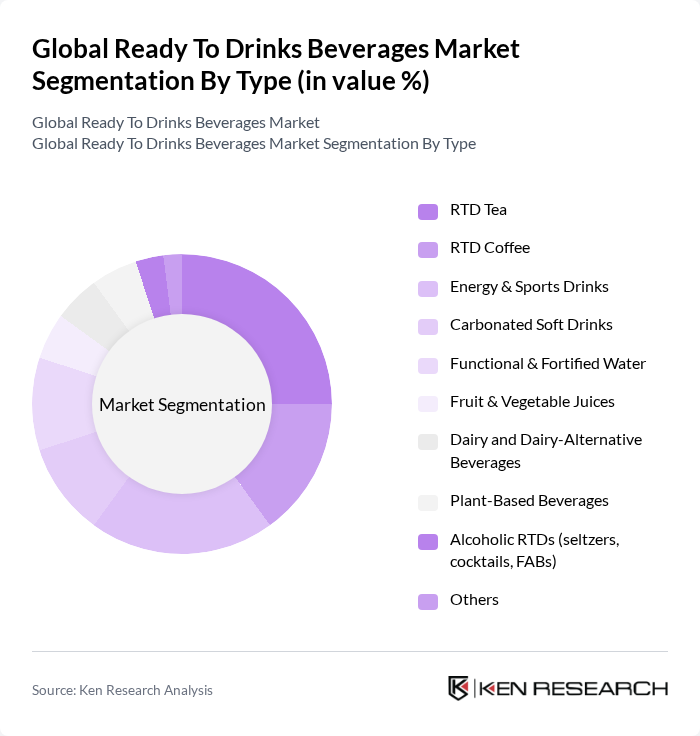 Global Ready To Drinks Beverages Market Segmentation By Type (in value %)

Global Ready To Drinks Beverages Market
Global Ready To Drinks Beverages Market Segmentation By Type

Market Segmentation

RTD Tea
RTD Coffee
Energy & Sports Drinks
Carbonated Soft Drinks
Functional & Fortified Water
Fruit & Vegetable Juices
Dairy and Dairy-Alternative Beverages
Plant-Based Beverages
Alcoholic RTDs (seltzers, cocktails, FABs)
Others

Source: Ken Research Analysis

KEN RESEARCH