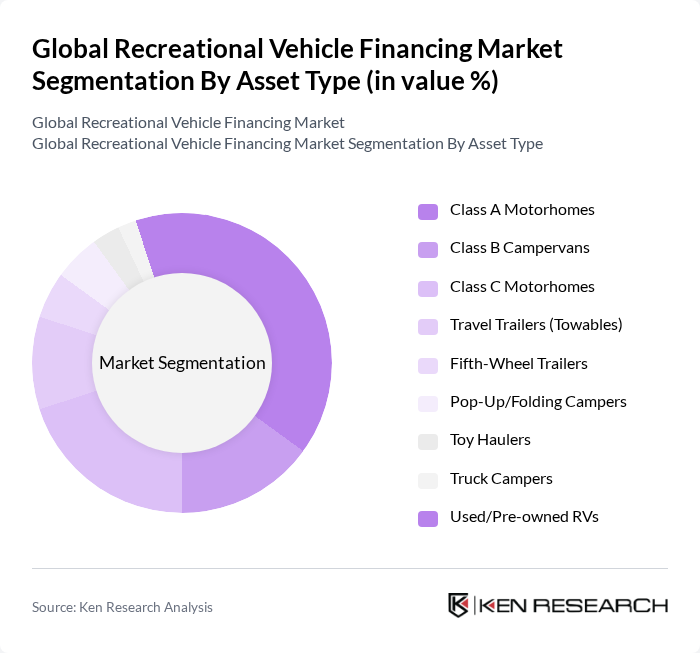 Global Recreational Vehicle Financing Market Segmentation By Asset Type (in value %)

Global Recreational Vehicle Financing Market
Global Recreational Vehicle Financing Market Segmentation By Asset Type

Market Segmentation

Class A Motorhomes
Class B Campervans
Class C Motorhomes
Travel Trailers (Towables)
Fifth-Wheel Trailers
Pop-Up/Folding Campers
Toy Haulers
Truck Campers
Used/Pre-owned RVs

Source: Ken Research Analysis

KEN RESEARCH