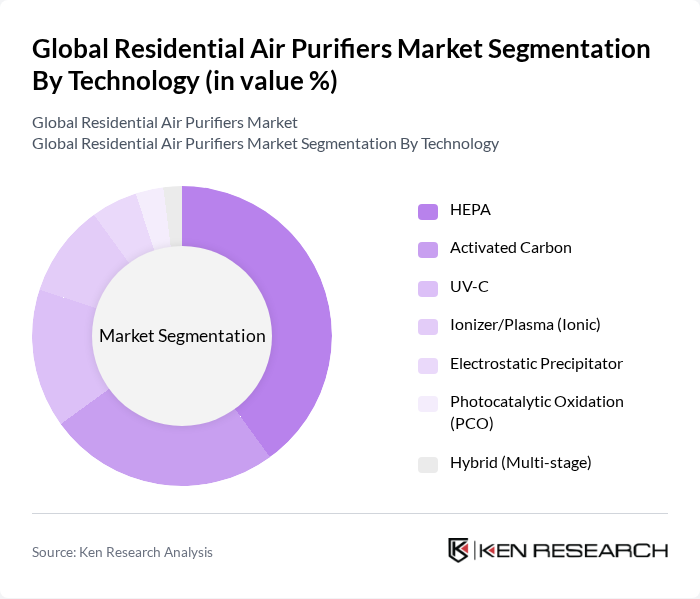 Global Residential Air Purifiers Market Segmentation By Technology (in value %)

Global Residential Air Purifiers Market
Global Residential Air Purifiers Market Segmentation By Technology

Market Segmentation

HEPA
Activated Carbon
UV-C
Ionizer/Plasma (Ionic)
Electrostatic Precipitator
Photocatalytic Oxidation (PCO)
Hybrid (Multi-stage)

Source: Ken Research Analysis

KEN RESEARCH