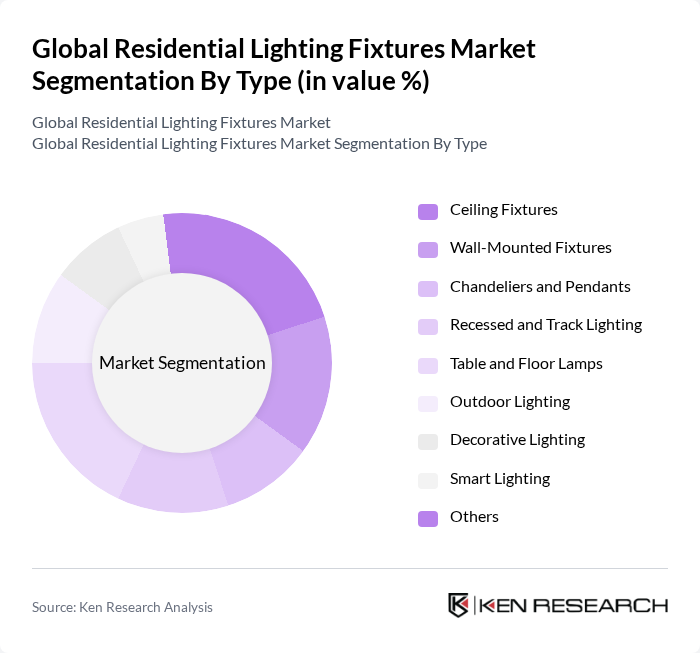 Global Residential Lighting Fixtures Market Segmentation By Type (in value %)

Global Residential Lighting Fixtures Market
Global Residential Lighting Fixtures Market Segmentation By Type

Market Segmentation

Ceiling Fixtures
Wall-Mounted Fixtures
Chandeliers and Pendants
Recessed and Track Lighting
Table and Floor Lamps
Outdoor Lighting
Decorative Lighting
Smart Lighting
Others

Source: Ken Research Analysis

KEN RESEARCH