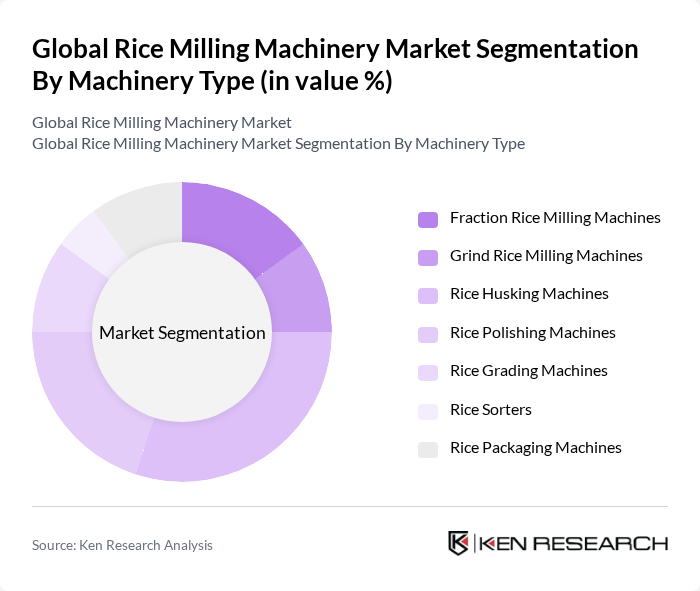 Global Rice Milling Machinery Market Segmentation By Machinery Type (in value %)

Global Rice Milling Machinery Market
Global Rice Milling Machinery Market Segmentation By Machinery Type

Market Segmentation

Fraction Rice Milling Machines
Grind Rice Milling Machines
Rice Husking Machines
Rice Polishing Machines
Rice Grading Machines
Rice Sorters
Rice Packaging Machines

Source: Ken Research Analysis

KEN RESEARCH