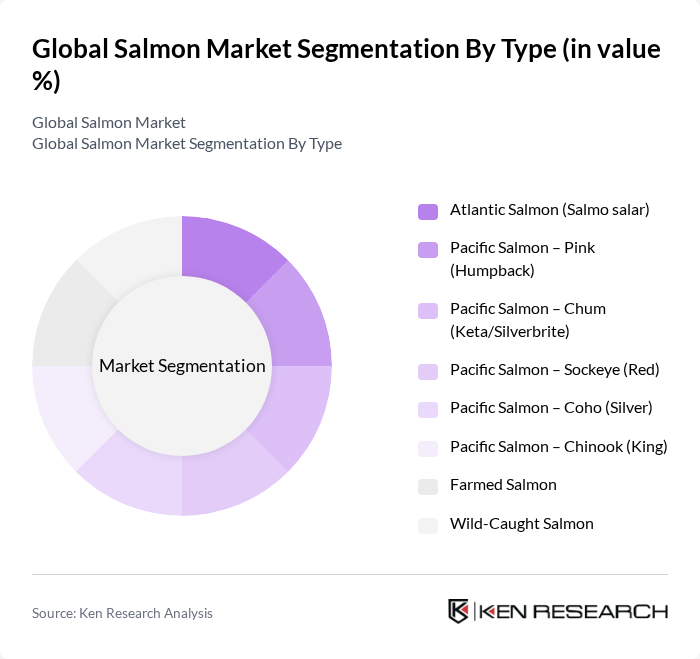 Global Salmon Market Segmentation By Type (in value %)

Global Salmon Market
Global Salmon Market Segmentation By Type

Market Segmentation

Atlantic Salmon (Salmo salar)
Pacific Salmon – Pink (Humpback)
Pacific Salmon – Chum (Keta/Silverbrite)
Pacific Salmon – Sockeye (Red)
Pacific Salmon – Coho (Silver)
Pacific Salmon – Chinook (King)
Farmed Salmon
Wild-Caught Salmon

Source: Ken Research Analysis

KEN RESEARCH