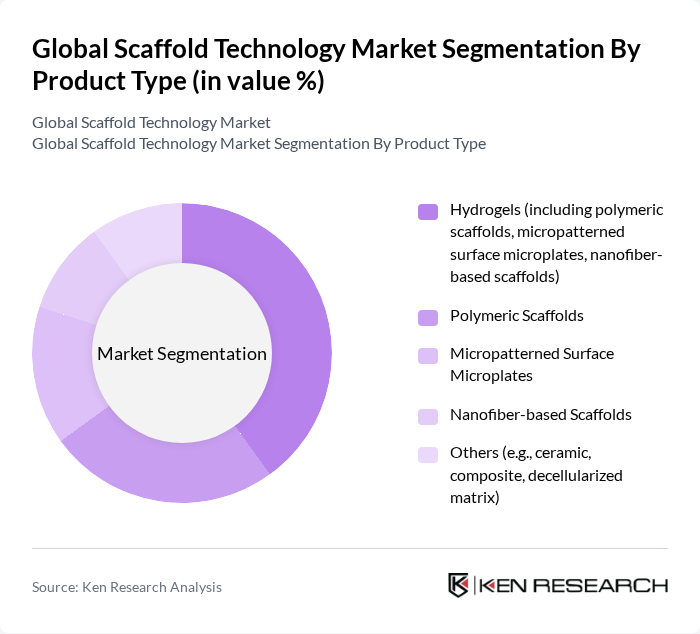 Global Scaffold Technology Market Segmentation By Product Type (in value %)

Global Scaffold Technology Market
Global Scaffold Technology Market Segmentation By Product Type

Market Segmentation

Hydrogels (including polymeric scaffolds, micropatterned surface microplates, nanofiber-based scaffolds)

Polymeric Scaffolds

Micropatterned Surface Microplates

Nanofiber-based Scaffolds

Others (e.g., ceramic, composite, decellularized matrix)

Source: Ken Research Analysis

KEN RESEARCH