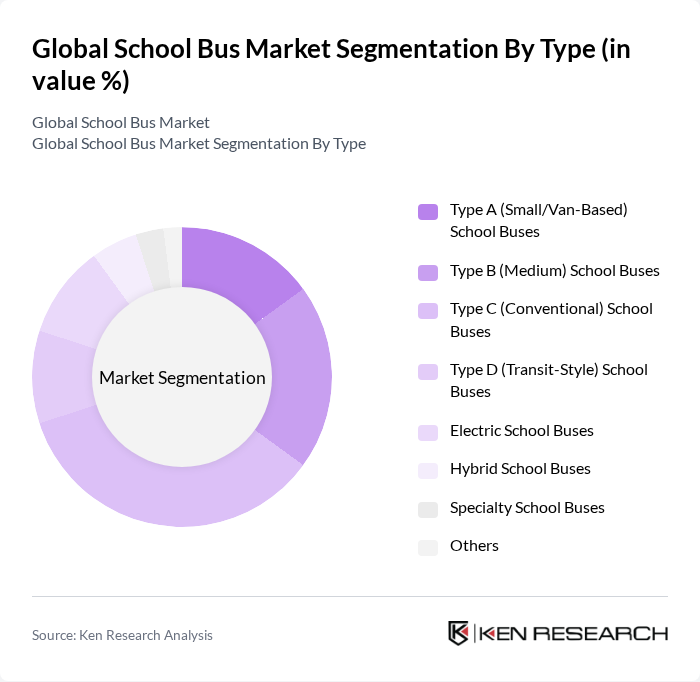 Global School Bus Market Segmentation By Type (in value %)

Global School Bus Market
Global School Bus Market Segmentation By Type

Market Segmentation

Type A (Small/Van-Based) School Buses
Type B (Medium) School Buses
Type C (Conventional) School Buses
Type D (Transit-Style) School Buses
Electric School Buses
Hybrid School Buses
Specialty School Buses
Others

Source: Ken Research Analysis

KEN RESEARCH