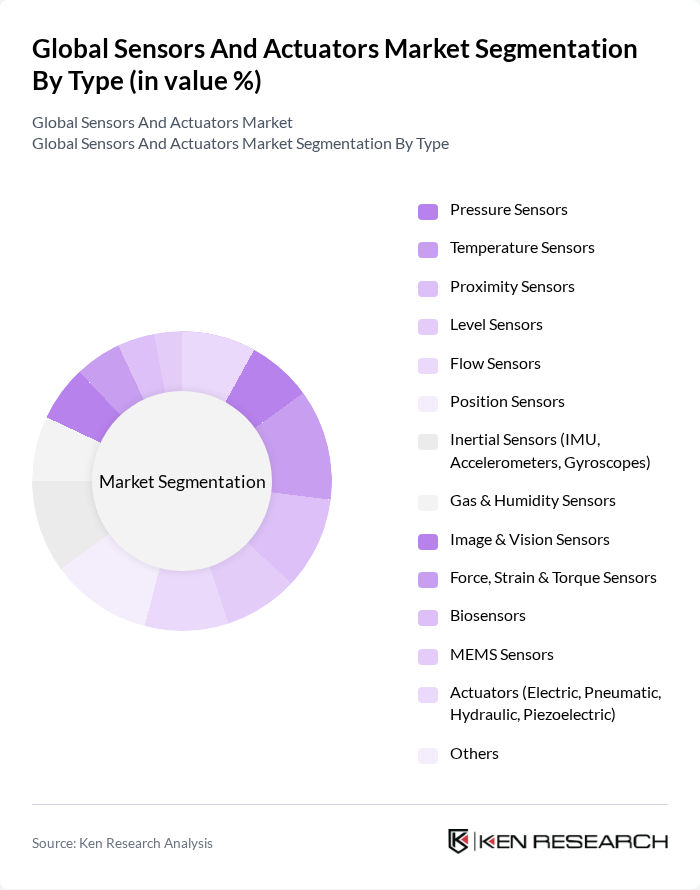 Global Sensors And Actuators Market Segmentation By Type (in value %)

Global Sensors And Actuators Market
Global Sensors And Actuators Market Segmentation By Type

Market Segmentation

Pressure Sensors
Temperature Sensors
Proximity Sensors
Level Sensors
Flow Sensors
Position Sensors
Inertial Sensors (IMU, Accelerometers, Gyroscopes)
Gas & Humidity Sensors
Image & Vision Sensors
Force, Strain & Torque Sensors
Biosensors
MEMS Sensors
Actuators (Electric, Pneumatic, Hydraulic, Piezoelectric)
Others

Source: Ken Research Analysis

KEN RESEARCH