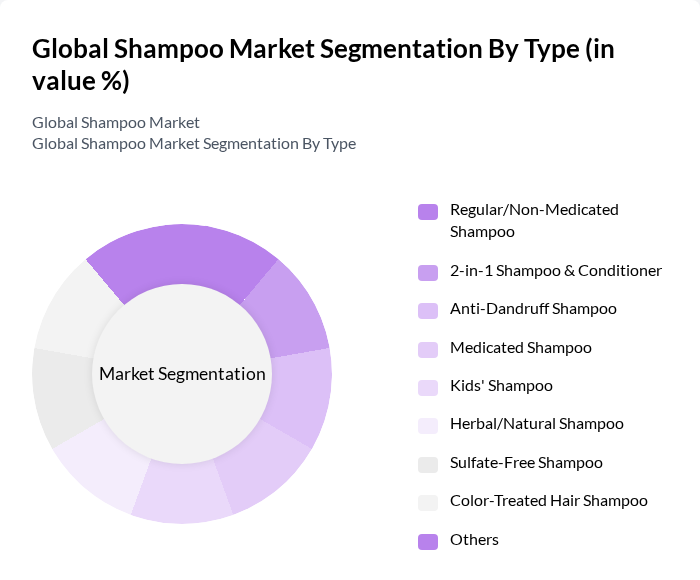 Global Shampoo Market Segmentation By Type (in value %)

Global Shampoo Market
Global Shampoo Market Segmentation By Type

Market Segmentation

Regular/Non-Medicated Shampoo
2-in-1 Shampoo & Conditioner
Anti-Dandruff Shampoo
Medicated Shampoo
Kids' Shampoo
Herbal/Natural Shampoo
Sulfate-Free Shampoo
Color-Treated Hair Shampoo
Others