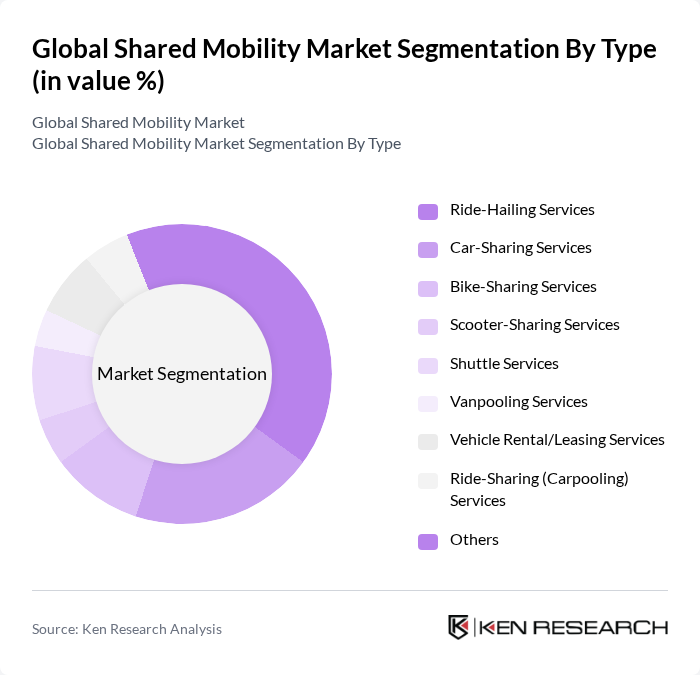 Global Shared Mobility Market Segmentation By Type (in value %)

Global Shared Mobility Market
Global Shared Mobility Market Segmentation By Type

Market Segmentation

Ride-Hailing Services
Car-Sharing Services
Bike-Sharing Services
Scooter-Sharing Services
Shuttle Services
Vanpooling Services
Vehicle Rental/Leasing Services
Ride-Sharing (Carpooling) Services
Others

Source: Ken Research Analysis

KEN RESEARCH