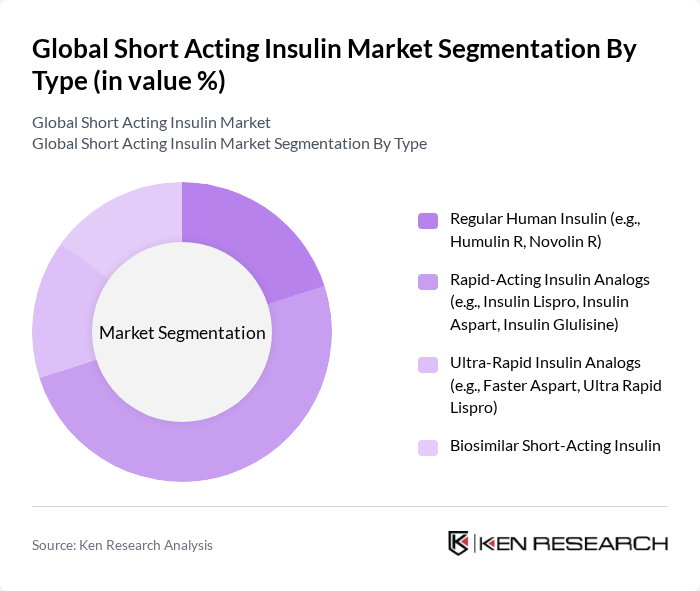 Global Short Acting Insulin Market Segmentation By Type (in value %)

Global Short Acting Insulin Market
Global Short Acting Insulin Market Segmentation By Type

Market Segmentation

Regular Human Insulin (e.g., Humulin R, Novolin R)

Rapid-Acting Insulin Analogs (e.g., Insulin Lispro, Insulin Aspart, Insulin Glulisine)

Ultra-Rapid Insulin Analogs (e.g., Faster Aspart, Ultra Rapid Lispro)

Biosimilar Short-Acting Insulin

Source: Ken Research Analysis

KEN RESEARCH