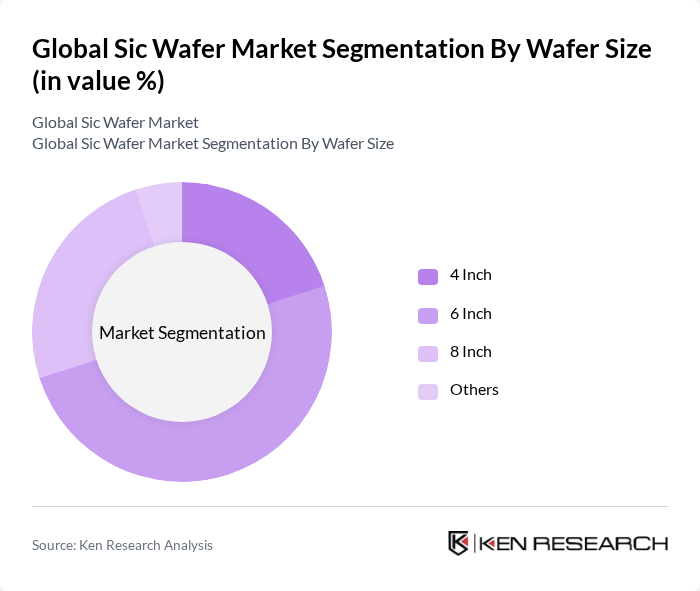 Global Sic Wafer Market Segmentation By Wafer Size (in value %)

Global Sic Wafer Market
Global Sic Wafer Market Segmentation By Wafer Size

Market Segmentation

4 Inch
6 Inch
8 Inch
Others

Source: Ken Research Analysis

KEN RESEARCH