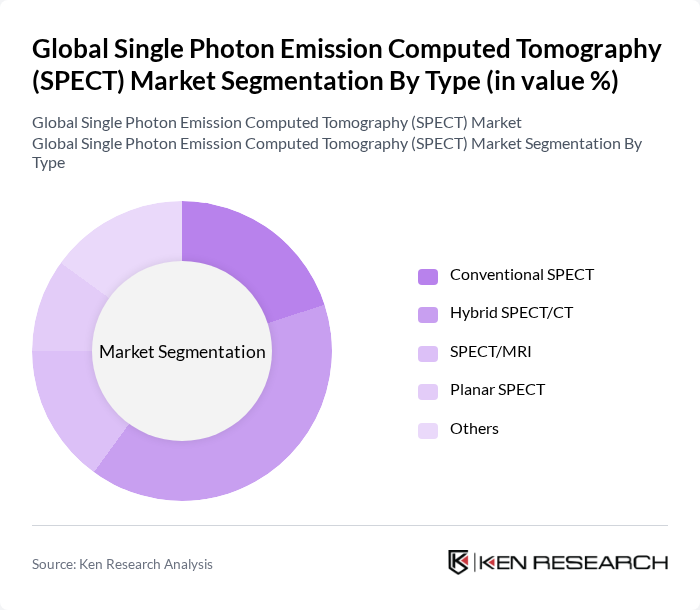 Global Single Photon Emission Computed Tomography (SPECT) Market Segmentation By Type (in value %)

Global Single Photon Emission Computed Tomography (SPECT) Market
Global Single Photon Emission Computed Tomography (SPECT) Market Segmentation By Type

Market Segmentation

Conventional SPECT
Hybrid SPECT/CT
SPECT/MRI
Planar SPECT
Others

Source: Ken Research Analysis

KEN RESEARCH