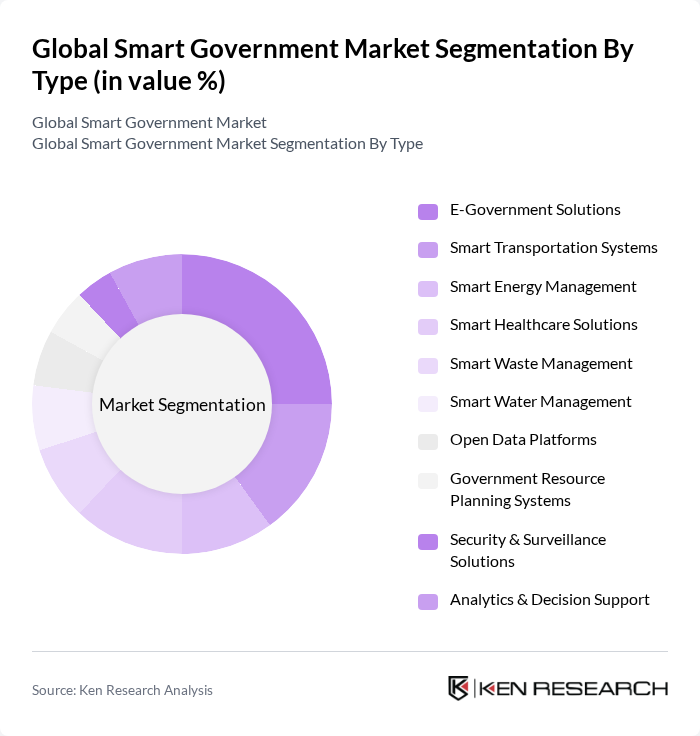 Global Smart Government Market Segmentation By Type (in value %)

Global Smart Government Market
Global Smart Government Market Segmentation By Type

Market Segmentation

E-Government Solutions
Smart Transportation Systems
Smart Energy Management
Smart Healthcare Solutions
Smart Waste Management
Smart Water Management
Open Data Platforms
Government Resource Planning Systems
Security & Surveillance Solutions
Analytics & Decision Support

Source: Ken Research Analysis

KEN RESEARCH