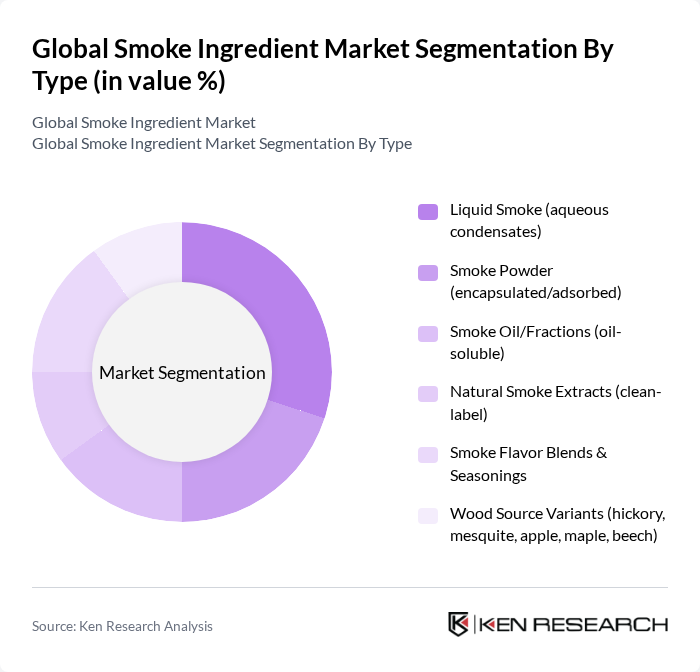 Global Smoke Ingredient Market Segmentation By Type (in value %)

Global Smoke Ingredient Market
Global Smoke Ingredient Market Segmentation By Type

Market Segmentation

Liquid Smoke (aqueous condensates)

Smoke Powder (encapsulated/adsorbed)

Smoke Oil/Fractions (oil-soluble)

Natural Smoke Extracts (clean-label)

Smoke Flavor Blends & Seasonings

Wood Source Variants (hickory, mesquite, apple, maple, beech)

Source: Ken Research Analysis

KEN RESEARCH