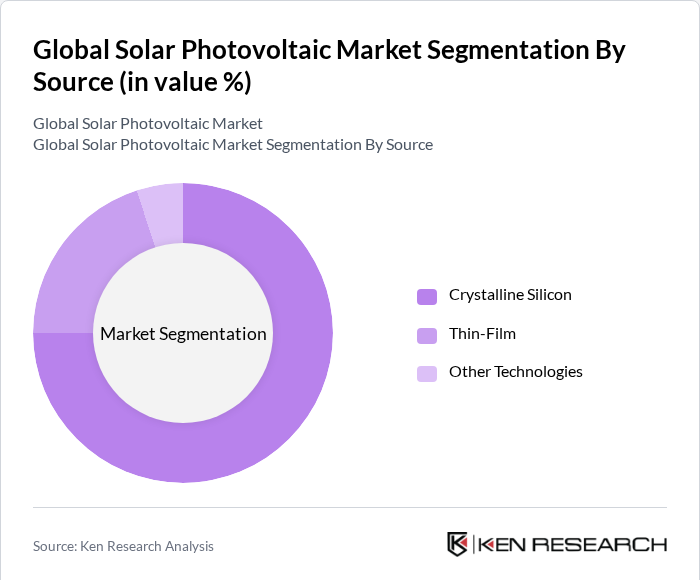 Global Solar Photovoltaic Market Segmentation By Source (in value %)

Global Solar Photovoltaic Market
Global Solar Photovoltaic Market Segmentation By Source

Market Segmentation

Crystalline Silicon
Thin-Film
Other Technologies

Source: Ken Research Analysis

KEN RESEARCH