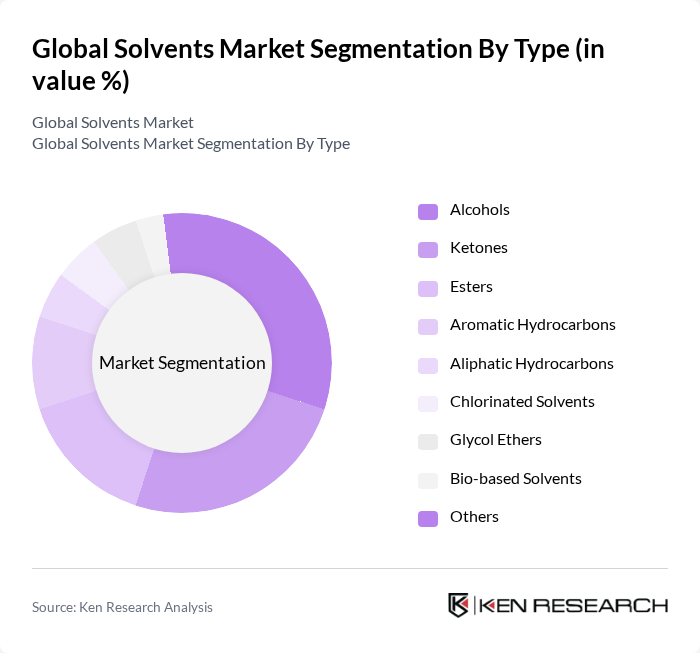 Global Solvents Market Segmentation By Type (in value %)

Global Solvents Market
Global Solvents Market Segmentation By Type

Market Segmentation

Alcohols
Ketones
Esters
Aromatic Hydrocarbons
Aliphatic Hydrocarbons
Chlorinated Solvents
Glycol Ethers
Bio-based Solvents
Others

Source: Ken Research Analysis

KEN RESEARCH