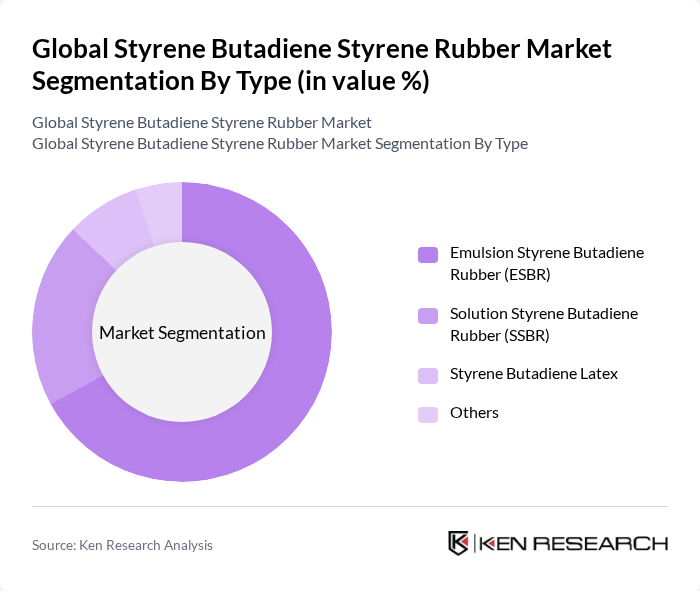 Global Styrene Butadiene Styrene Rubber Market Segmentation By Type (in value %)

Global Styrene Butadiene Styrene Rubber Market
Global Styrene Butadiene Styrene Rubber Market Segmentation By Type

Market Segmentation

Emulsion Styrene Butadiene Rubber (ESBR)

Solution Styrene Butadiene Rubber (SSBR)

Styrene Butadiene Latex

Others

Source: Ken Research Analysis

KEN RESEARCH