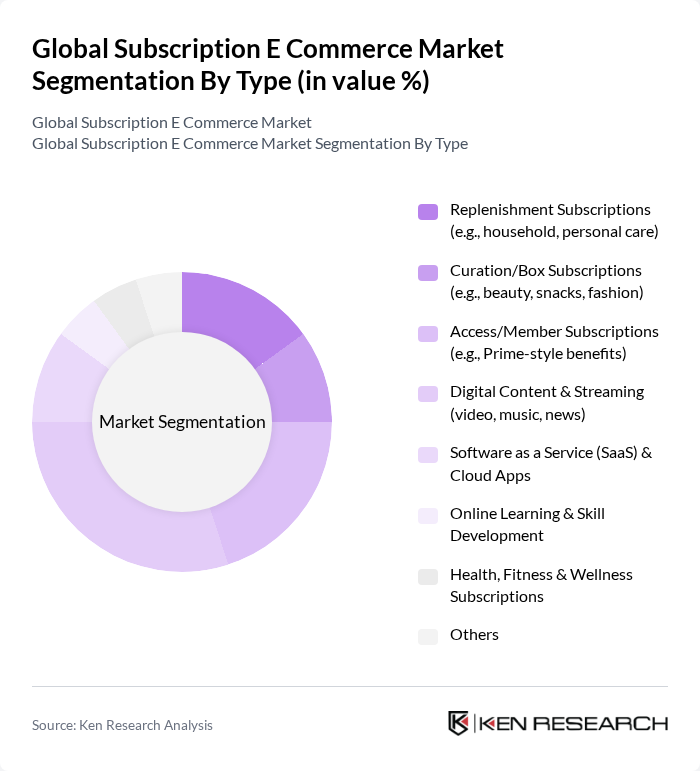 Global Subscription E Commerce Market Segmentation By Type (in value %)

Global Subscription E Commerce Market
Global Subscription E Commerce Market Segmentation By Type

Market Segmentation

Replenishment Subscriptions (e.g., household, personal care)

Curation/Box Subscriptions (e.g., beauty, snacks, fashion)

Access/Member Subscriptions (e.g., Prime-style benefits)

Digital Content & Streaming (video, music, news)

Software as a Service (SaaS) & Cloud Apps

Online Learning & Skill Development

Health, Fitness & Wellness Subscriptions

Others

Source: Ken Research Analysis

KEN RESEARCH