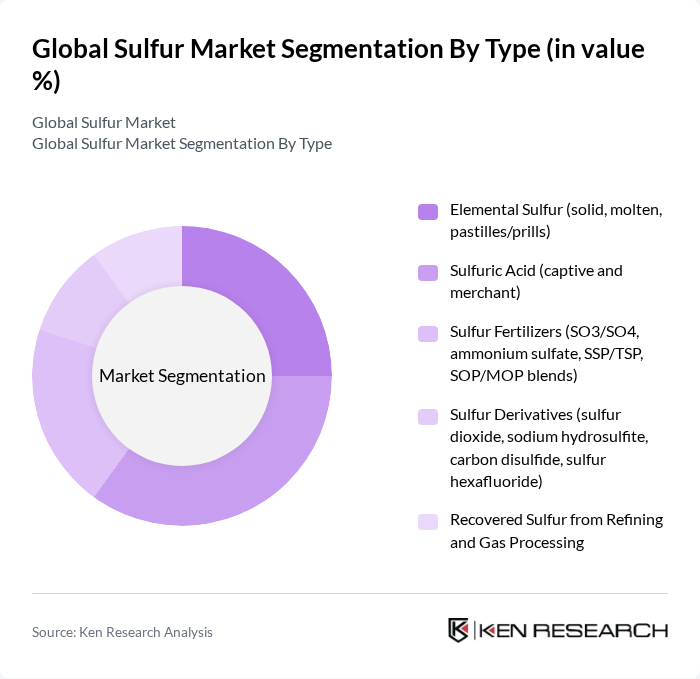 Global Sulfur Market Segmentation By Type (in value %)

Global Sulfur Market
Global Sulfur Market Segmentation By Type

Market Segmentation

Elemental Sulfur (solid, molten, pastilles/prills)

Sulfuric Acid (captive and merchant)

Sulfur Fertilizers (SO3/SO4, ammonium sulfate, SSP/TSP, SOP/MOP blends)

Sulfur Derivatives (sulfur dioxide, sodium hydrosulfite, carbon disulfide, sulfur hexafluoride)

Recovered Sulfur from Refining and Gas Processing

Source: Ken Research Analysis

KEN RESEARCH