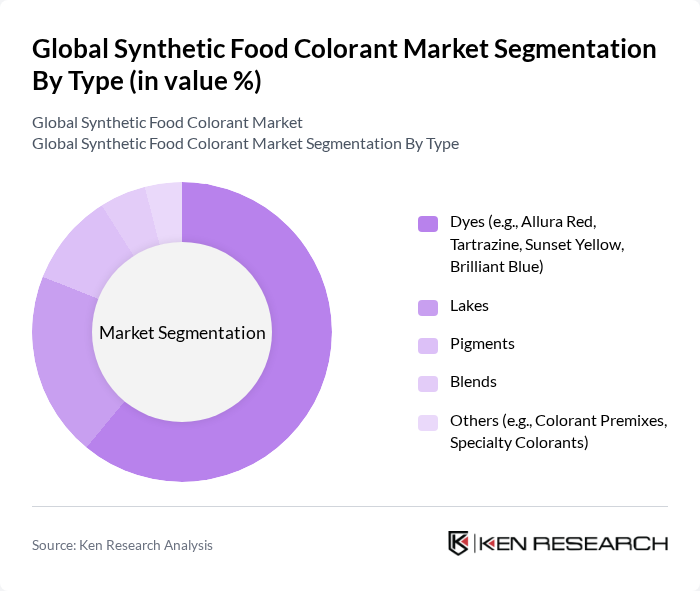 Global Synthetic Food Colorant Market Segmentation By Type (in value %)

Global Synthetic Food Colorant Market
Global Synthetic Food Colorant Market Segmentation By Type

Market Segmentation

Dyes (e.g., Allura Red, Tartrazine, Sunset Yellow, Brilliant Blue)

Lakes

Pigments

Blends

Others (e.g., Colorant Premixes, Specialty Colorants)

Source: Ken Research Analysis

KEN RESEARCH