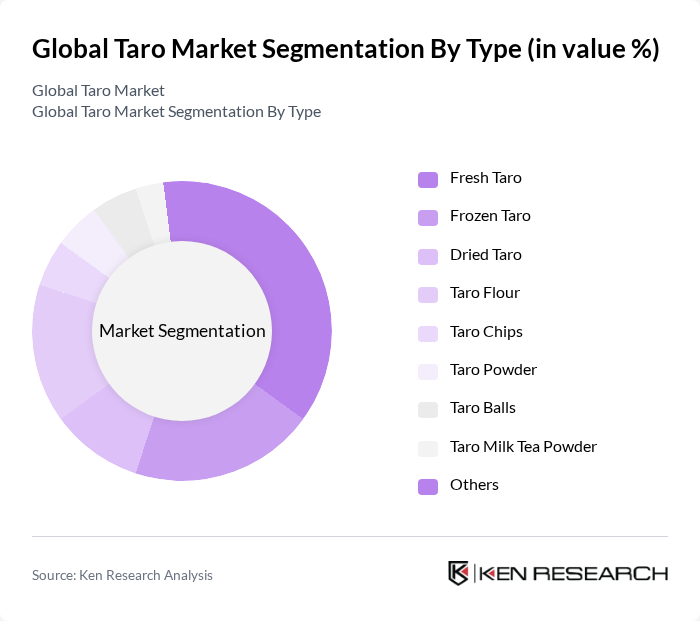 Global Taro Market Segmentation By Type (in value %)

Global Taro Market
Global Taro Market Segmentation By Type

Market Segmentation

Fresh Taro
Frozen Taro
Dried Taro
Taro Flour
Taro Chips
Taro Powder
Taro Balls
Taro Milk Tea Powder
Others

Source: Ken Research Analysis

KEN RESEARCH